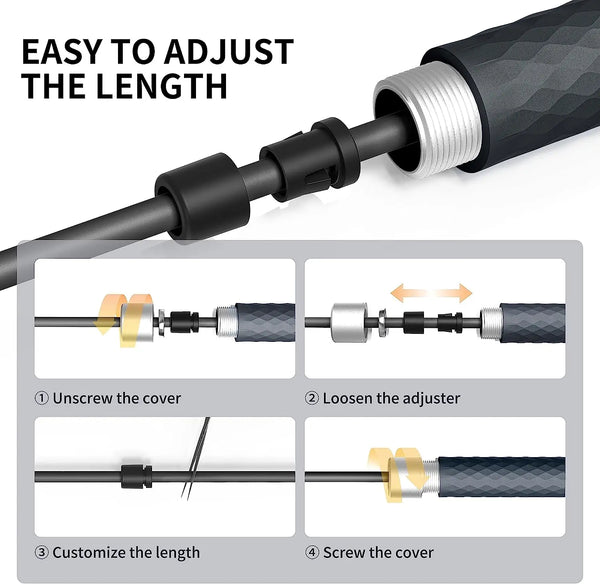 EASY TO ADJUST THE LENGTH

① Unscrew the cover

② Loosen the adjuster

③ Customize the length

④ Screw the cover