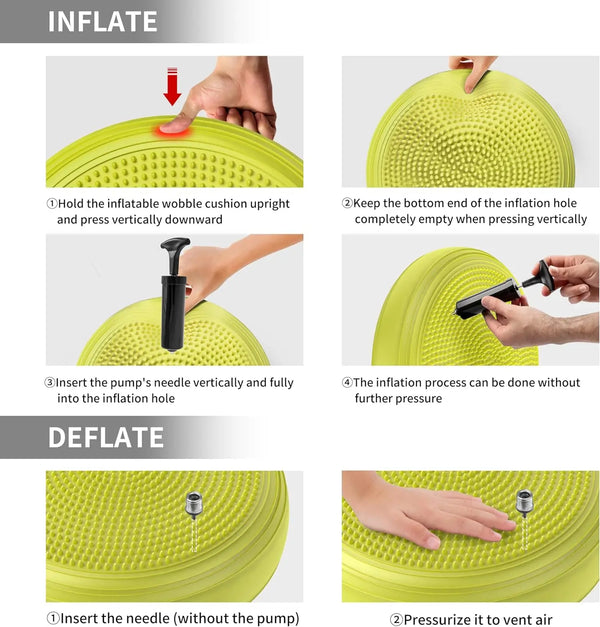 INFLATE

①Hold the inflatable wobble cushion upright and press vertically downward

②Keep the bottom end of the inflation hole completely empty when pressing vertically

③Insert the pump's needle vertically and fully into the inflation hole

④The inflation process can be done without further pressure

DEFLATE

①Insert the needle (without the pump)

②Pressurize it to vent air