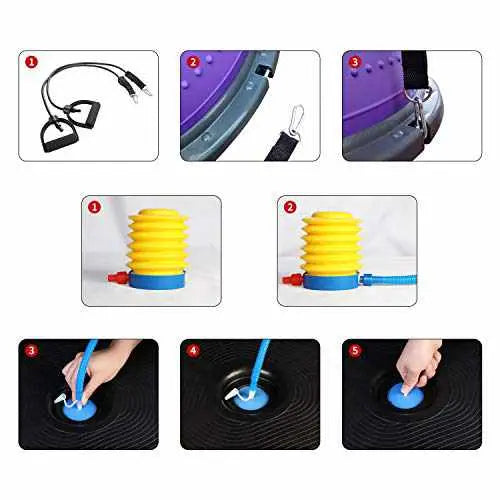 1

2

3

1

2

3

4

5